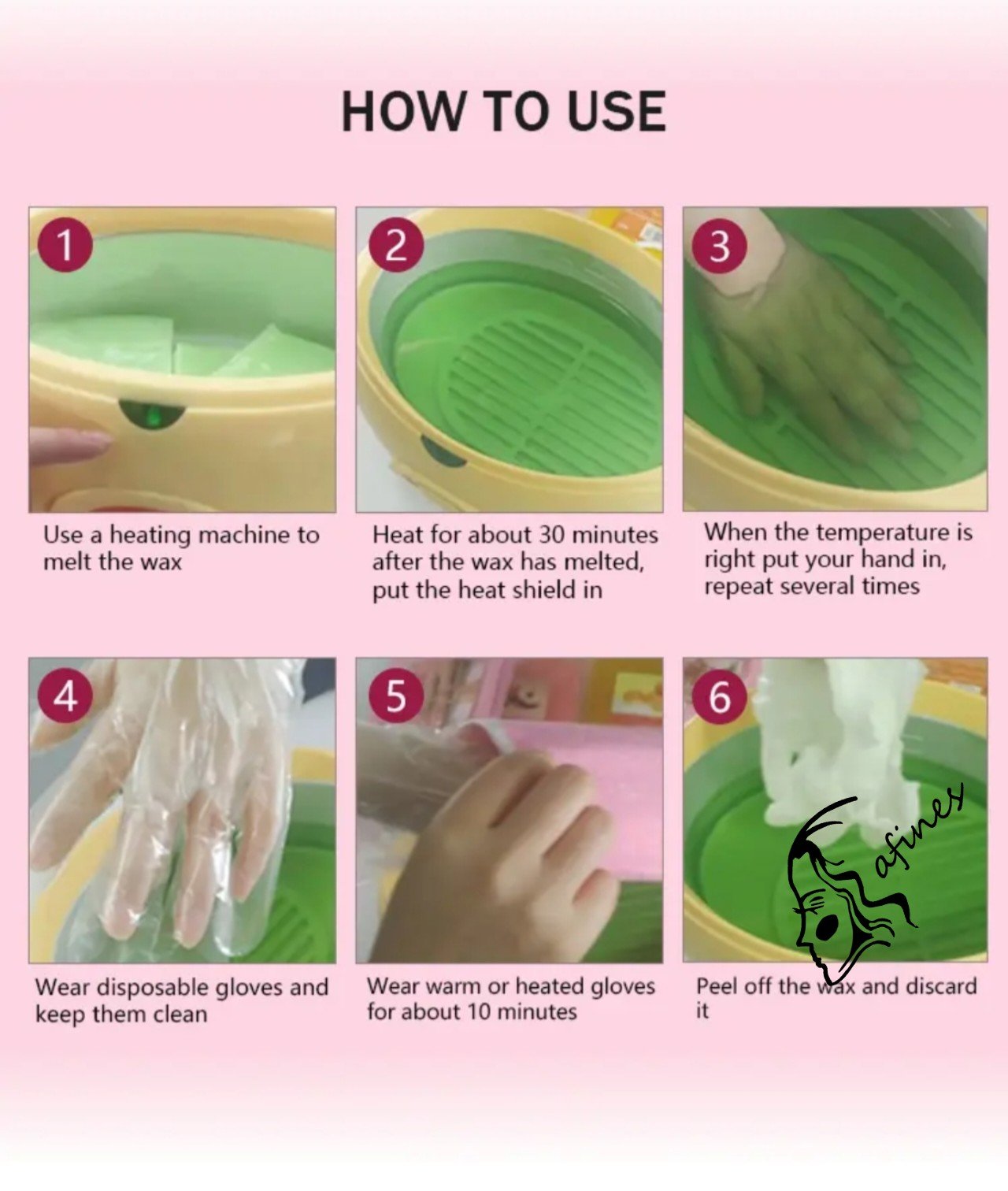 HOW TO USE

1

Use a heating machine to melt the wax

2

Heat for about 30 minutes after the wax has melted, put the heat shield in

3

When the temperature is right put your hand in, repeat several times

4

Wear disposable gloves and keep them clean

5

Wear warm or heated gloves for about 10 minutes

6

Peel off the wax and discard it

afines